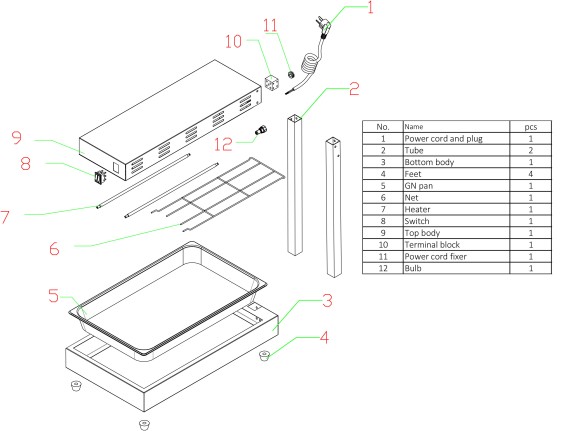 1
11
10
2
9
12
8
7
6
5
3
4

| No. | Name | pcs |
|---|---|---|
| 1 | Power cord and plug | 1 |
| 2 | Tube | 2 |
| 3 | Bottom body | 1 |
| 4 | Feet | 4 |
| 5 | GN pan | 1 |
| 6 | Net | 1 |
| 7 | Heater | 1 |
| 8 | Switch | 1 |
| 9 | Top body | 1 |
| 10 | Terminal block | 1 |
| 11 | Power cord fixer | 1 |
| 12 | Bulb | 1 |